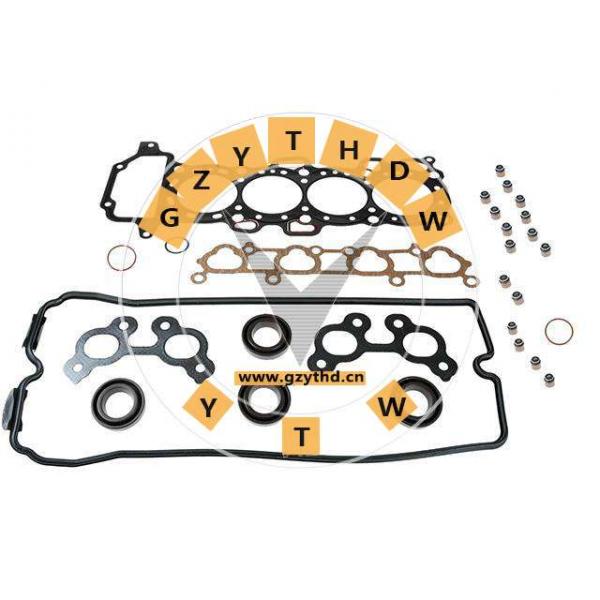 G Z Y T H D W

www.gzythd.cn

Y T W